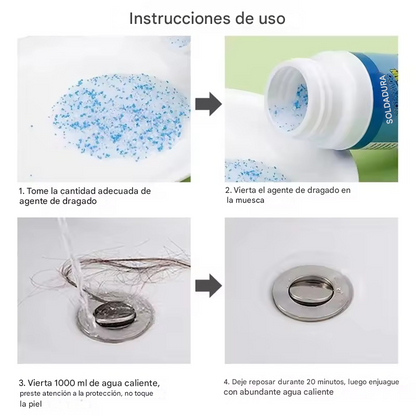 Instrucciones de uso

SOLDADURA

1. Tome la cantidad adecuada de agente de dragado

2. Vierta el agente de dragado en la muesca

3. Vierta 1000 ml de agua caliente, preste atención a la protección, no toque la piel

4. Deje reposar durante 20 minutos, luego enjuague con abundante agua caliente